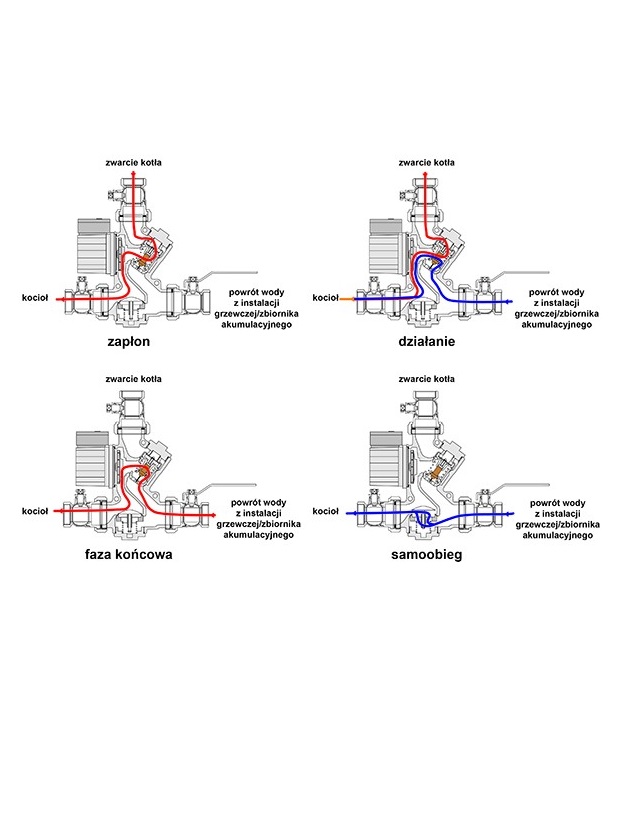 zwarcie kotła

kocioł

powrót wody z instalacji grzewczej/zbiornika akumulacyjnego

zapłon

zwarcie kotła

kocioł

powrót wody z instalacji grzewczej/zbiornika akumulacyjnego

działanie

zwarcie kotła

kocioł

powrót wody z instalacji grzewczej/zbiornika akumulacyjnego

faza końcowa

zwarcie kotła

kocioł

powrót wody z instalacji grzewczej/zbiornika akumulacyjnego

samoobieg